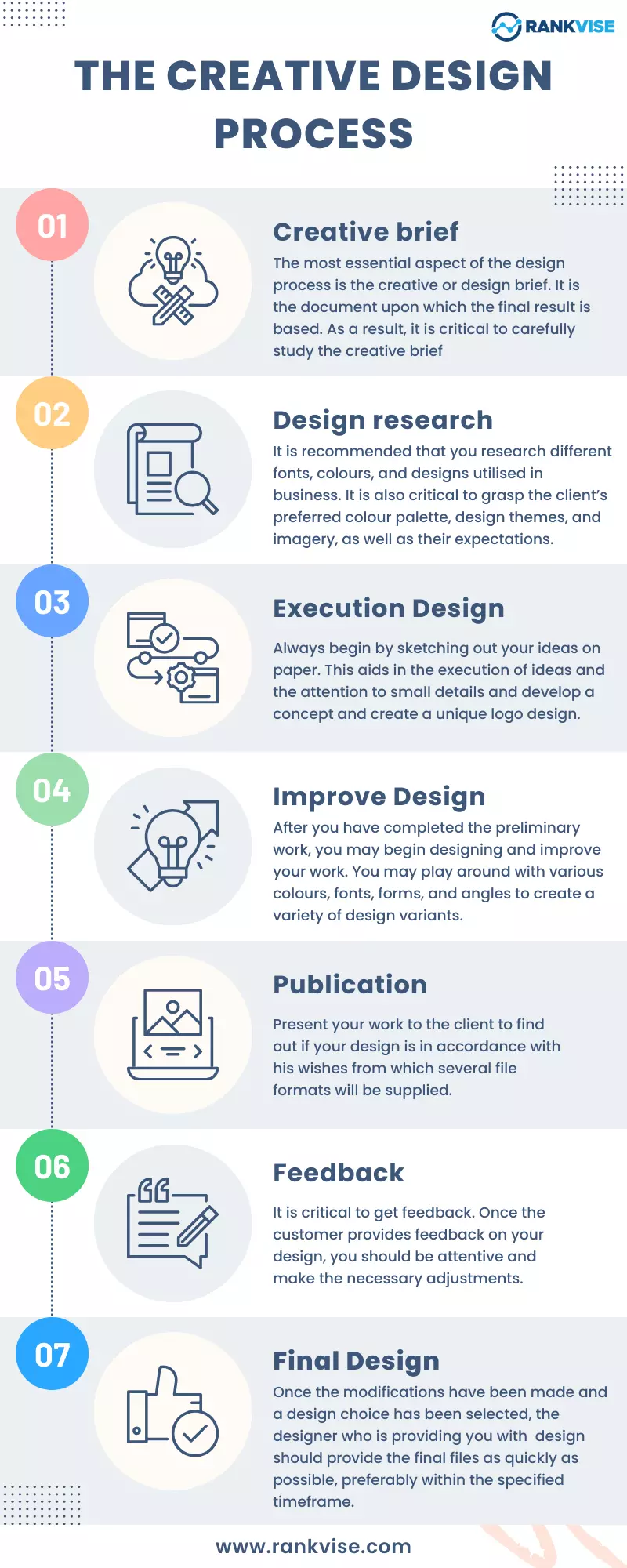 RANKVISE

THE CREATIVE DESIGN PROCESS

01

Creative brief

The most essential aspect of the design process is the creative or design brief. It is the document upon which the final result is based. As a result, it is critical to carefully study the creative brief

02

Design research

It is recommended that you research different fonts, colours, and designs utilised in business. It is also critical to grasp the client's preferred colour palette, design themes, and imagery, as well as their expectations.

03

Execution Design

Always begin by sketching out your ideas on paper. This aids in the execution of ideas and the attention to small details and develop a concept and create a unique logo design.

04

Improve Design

After you have completed the preliminary work, you may begin designing and improve your work. You may play around with various colours, fonts, forms, and angles to create a variety of design variants.

05

Publication

Present your work to the client to find out if your design is in accordance with his wishes from which several file formats will be supplied.

06

Feedback

It is critical to get feedback. Once the customer provides feedback on your design, you should be attentive and make the necessary adjustments.

07

Final Design

Once the modifications have been made and a design choice has been selected, the designer who is providing you with design should provide the final files as quickly as possible, preferably within the specified timeframe.

www.rankvise.com