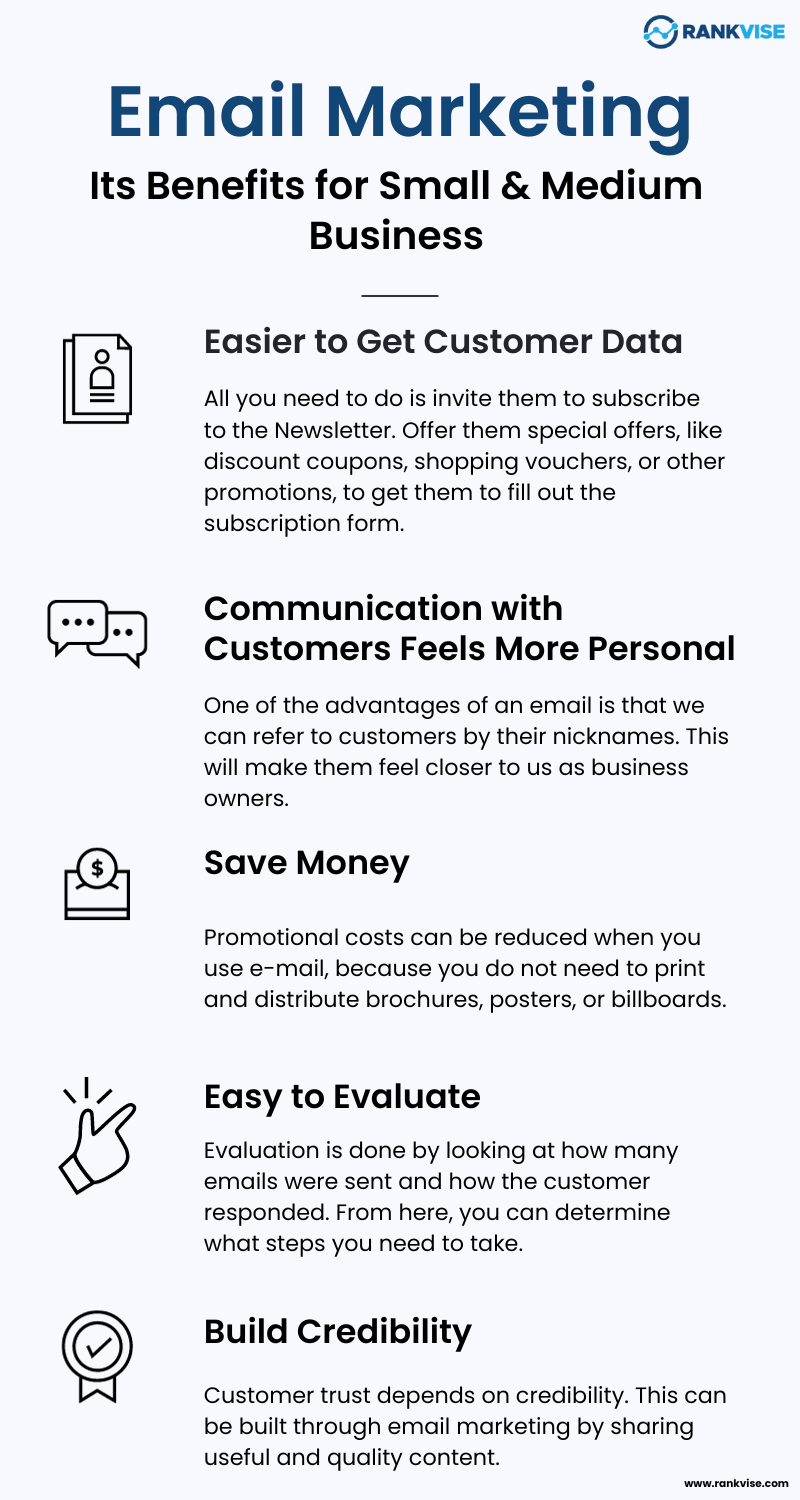 RANKVISE

Email Marketing

Its Benefits for Small & Medium Business

Easier to Get Customer Data

All you need to do is invite them to subscribe to the Newsletter. Offer them special offers, like discount coupons, shopping vouchers, or other promotions, to get them to fill out the subscription form.

Communication with Customers Feels More Personal

One of the advantages of an email is that we can refer to customers by their nicknames. This will make them feel closer to us as business owners.

Save Money

Promotional costs can be reduced when you use e-mail, because you do not need to print and distribute brochures, posters, or billboards.

Easy to Evaluate

Evaluation is done by looking at how many emails were sent and how the customer responded. From here, you can determine what steps you need to take.

Build Credibility

Customer trust depends on credibility. This can be built through email marketing by sharing useful and quality content.

www.rankvise.com